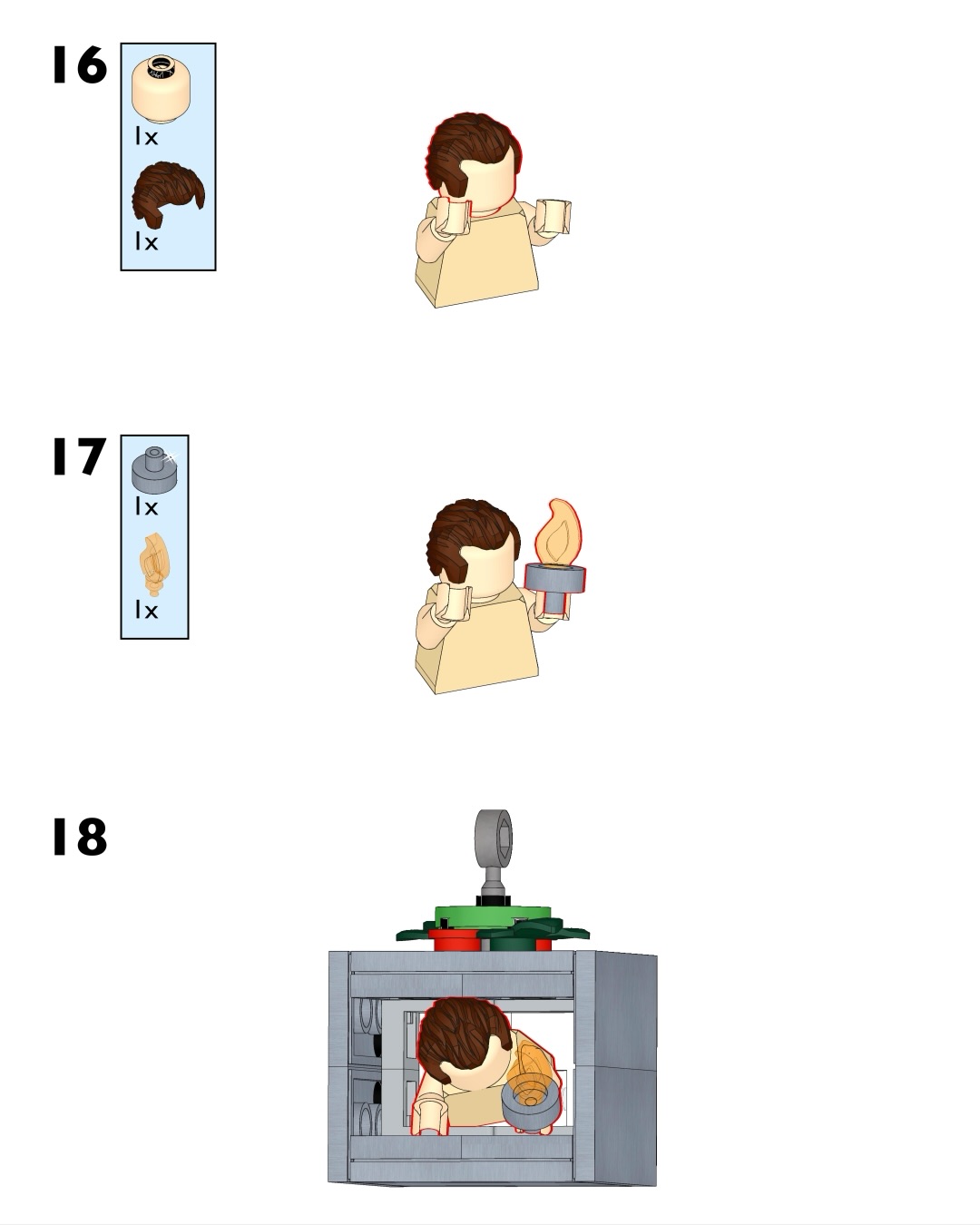 16

1x

1x

17

1x

1x

18